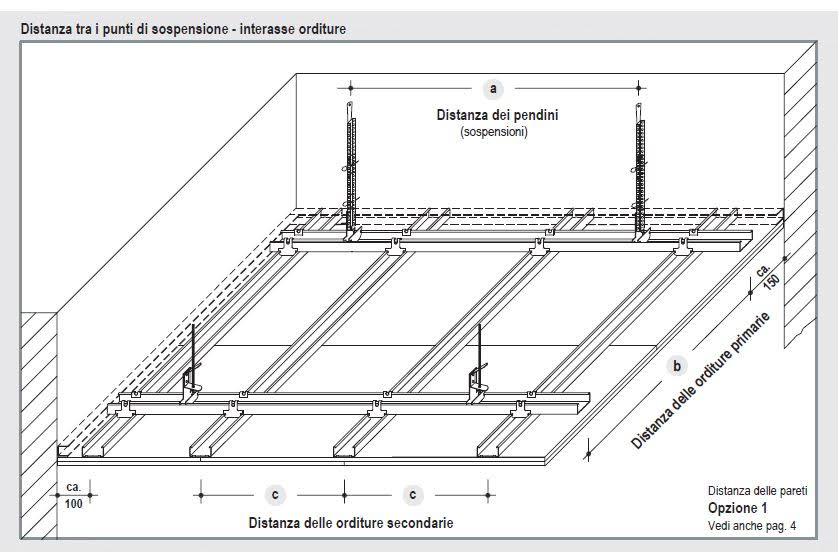 Distanza tra i punti di sospensione - interasse orditure

a

Distanza dei pendini
(sospensioni)

ca.
150

b

Distanza delle orditure primarie

ca.
100

c

c

Distanza delle orditure secondarie

Distanza delle pareti
Opzione 1
Vedi anche pag. 4